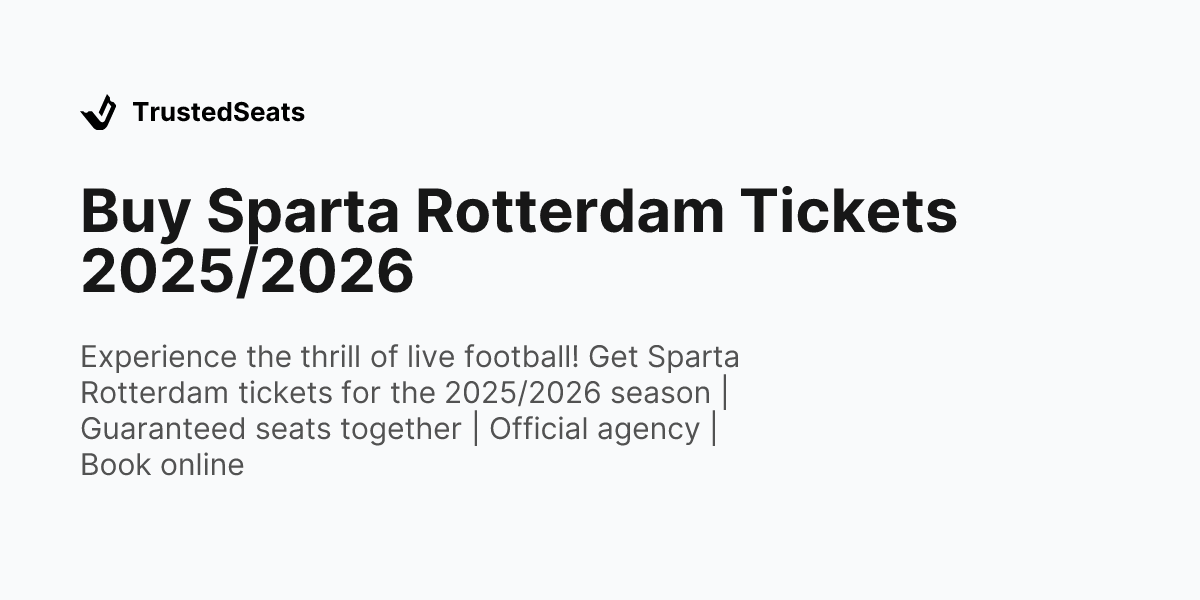 TrustedSeats

Buy Sparta Rotterdam Tickets 2025/2026

Experience the thrill of live football! Get Sparta Rotterdam tickets for the 2025/2026 season | Guaranteed seats together | Official agency | Book online